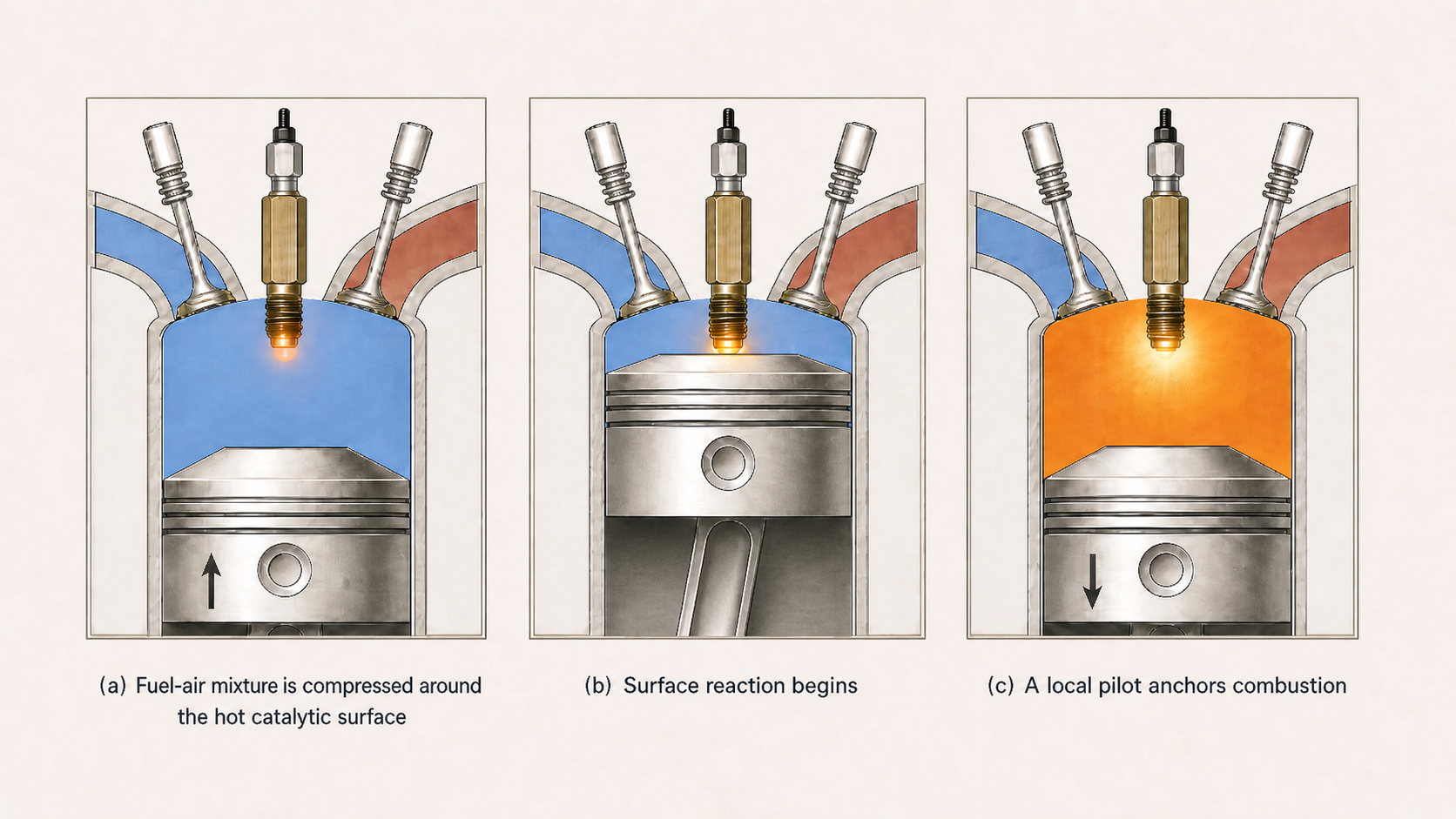 (a) Fuel-air mixture is compressed around the hot catalytic surface

(b) Surface reaction begins

(c) A local pilot anchors combustion